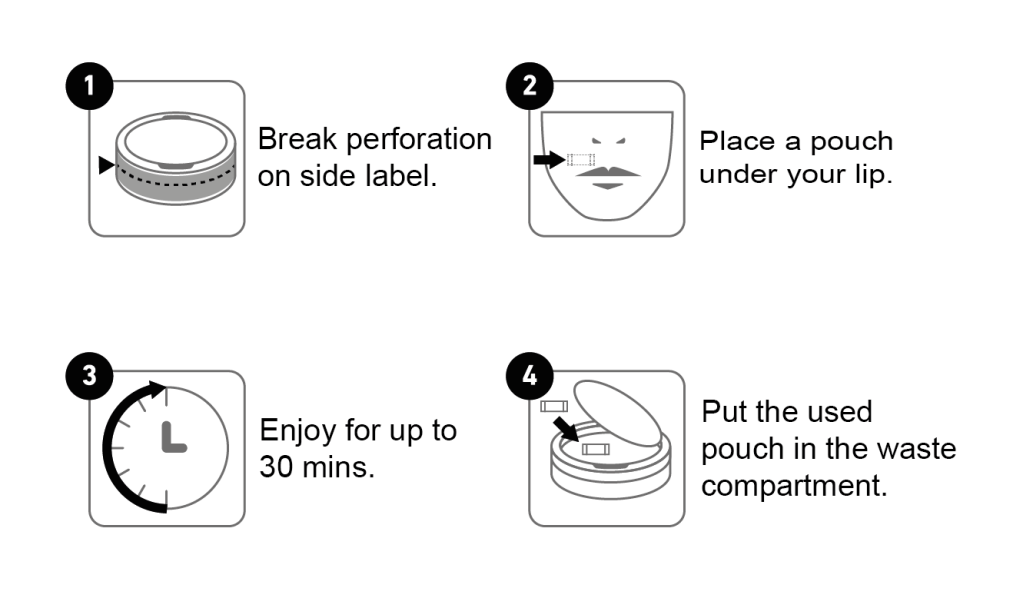 1
Break perforation on side label.

2
Place a pouch under your lip.

3
Enjoy for up to 30 mins.

4
Put the used pouch in the waste compartment.